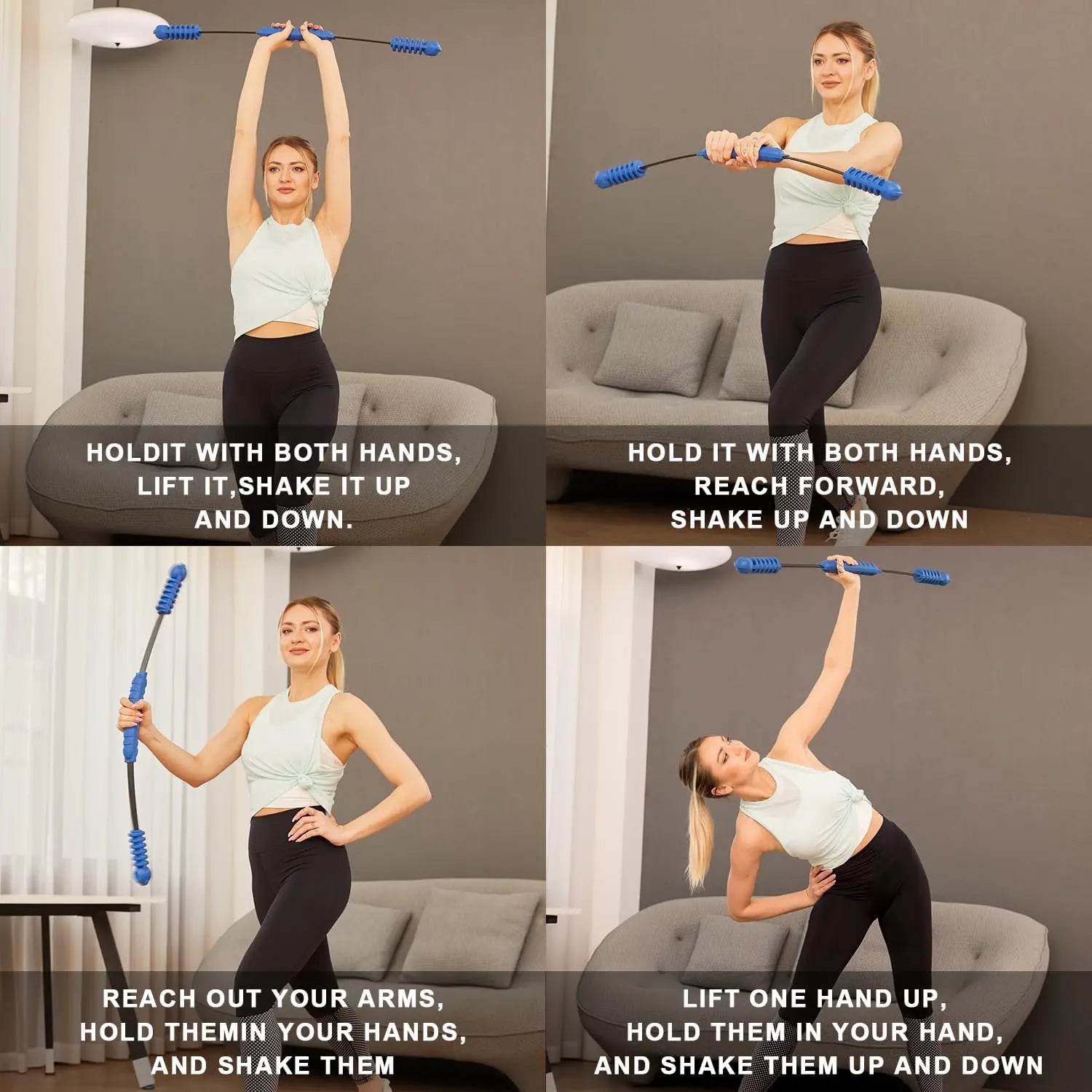 HOLDIT WITH BOTH HANDS, LIFT IT,SHAKE IT UP AND DOWN.

HOLD IT WITH BOTH HANDS, REACH FORWARD, SHAKE UP AND DOWN

REACH OUT YOUR ARMS, HOLD THEMIN YOUR HANDS, AND SHAKE THEM

LIFT ONE HAND UP, HOLD THEM IN YOUR HAND, AND SHAKE THEM UP AND DOWN