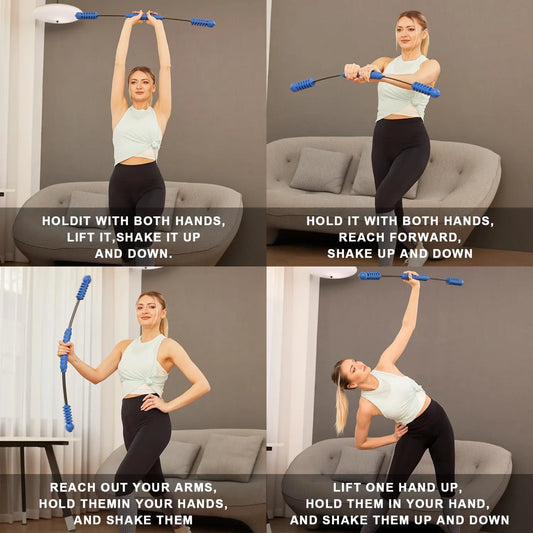 HOLDIT WITH BOTH HANDS, LIFT IT,SHAKE IT UP AND DOWN.

HOLD IT WITH BOTH HANDS, REACH FORWARD, SHAKE UP AND DOWN

REACH OUT YOUR ARMS, HOLD THEMIN YOUR HANDS, AND SHAKE THEM

LIFT ONE HAND UP, HOLD THEM IN YOUR HAND, AND SHAKE THEM UP AND DOWN